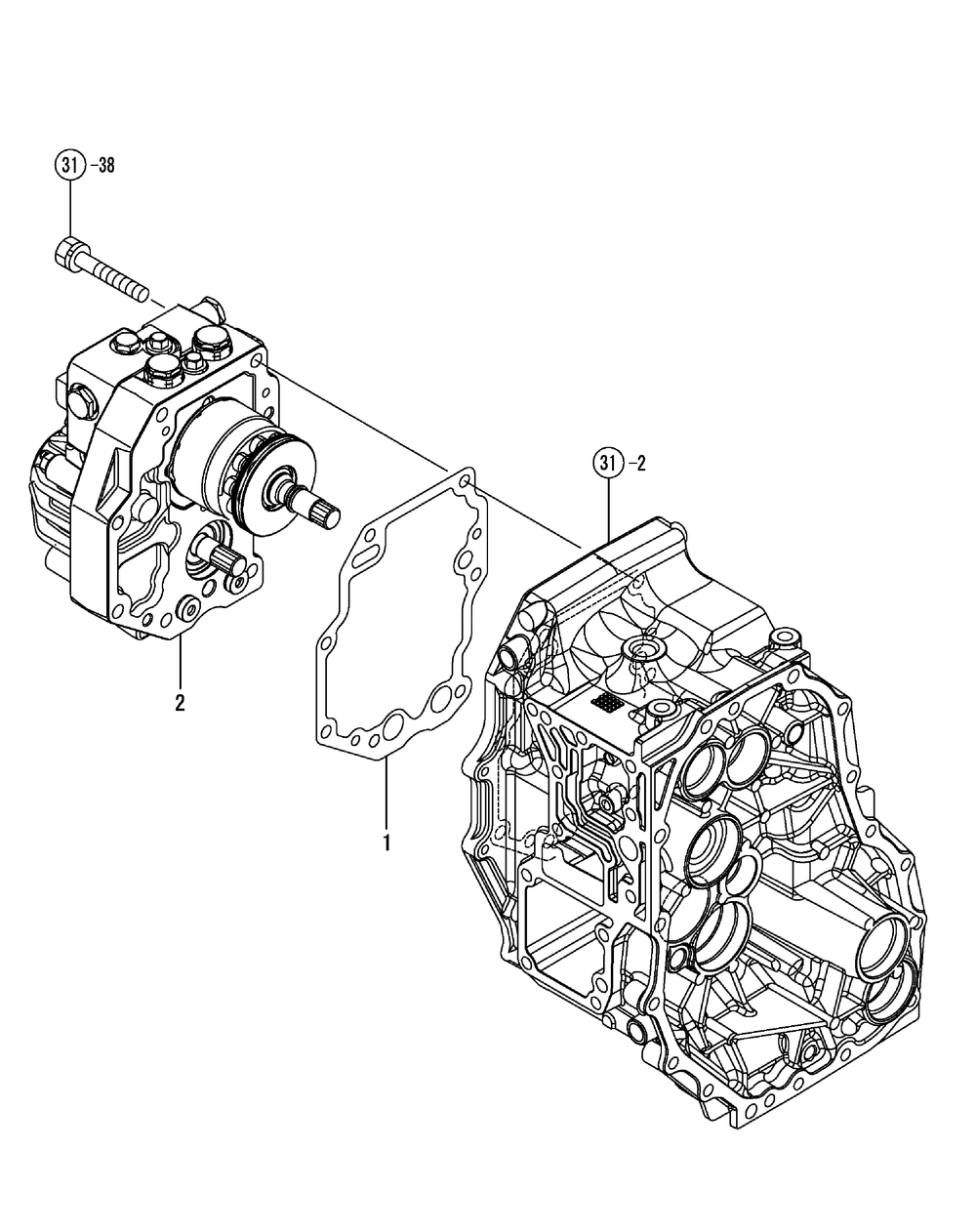 31 -38

31 -2

2

1